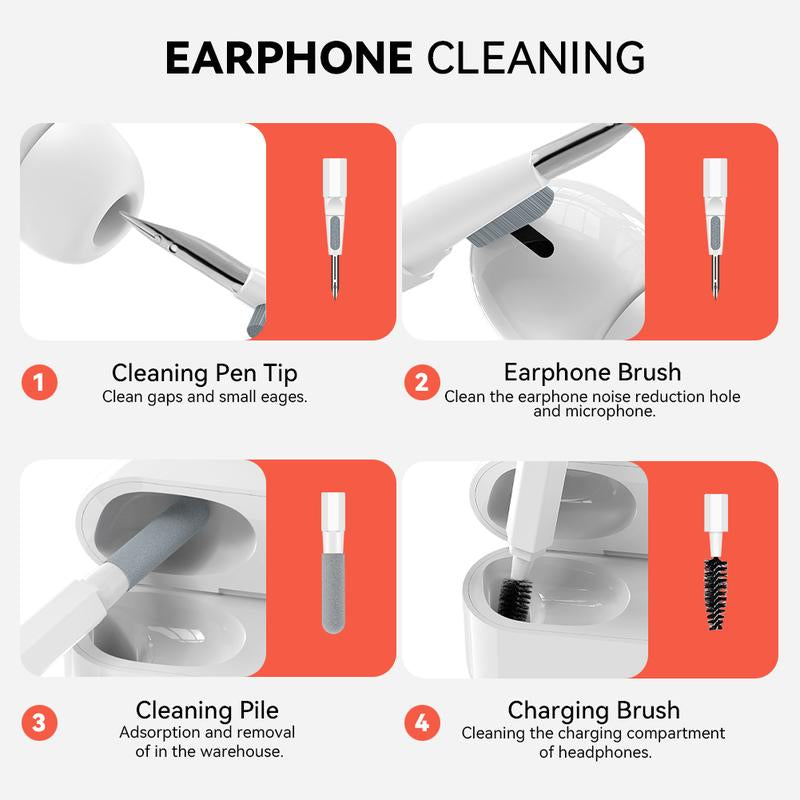 EARPHONE CLEANING

1
Cleaning Pen Tip
Clean gaps and small eages.

2
Earphone Brush
Clean the earphone noise reduction hole and microphone.

3
Cleaning Pile
Adsorption and removal of in the warehouse.

4
Charging Brush
Cleaning the charging compartment of headphones.